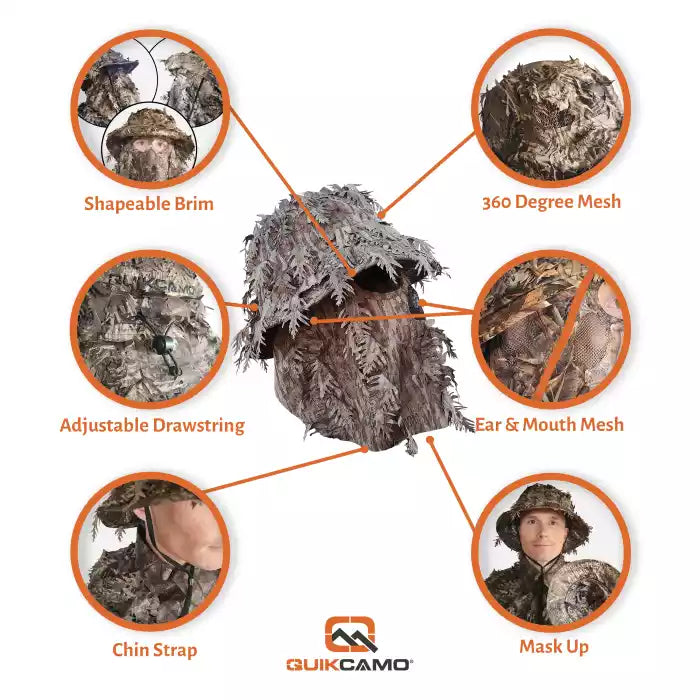 Shapeable Brim

360 Degree Mesh

QUIKCAMO

Adjustable Drawstring

Ear & Mouth Mesh

Chin Strap

Mask Up

QUIKCAMO®